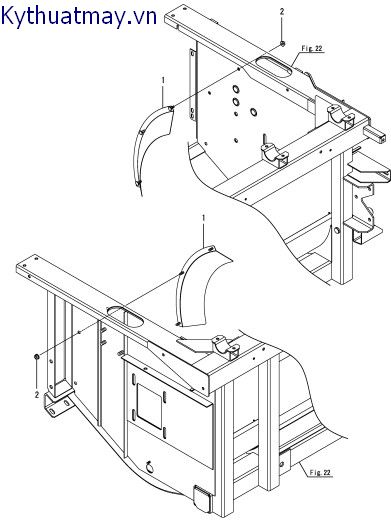 Kythuatmay.vn

2

Fig. 22

1

1

2

Fig. 22